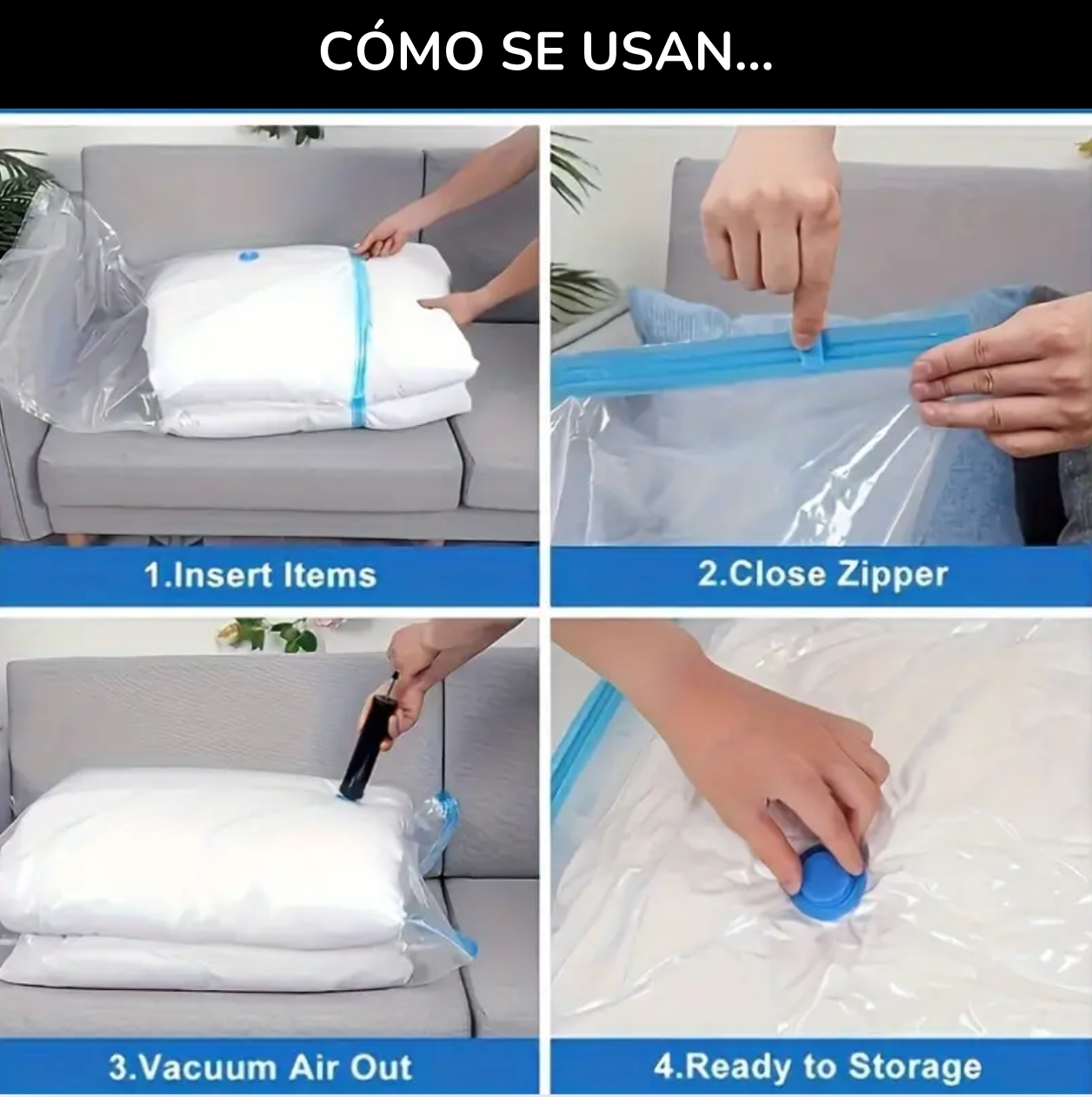 CÓMO SE USAN...

1.Insert Items

2.Close Zipper

3.Vacuum Air Out

4.Ready to Storage